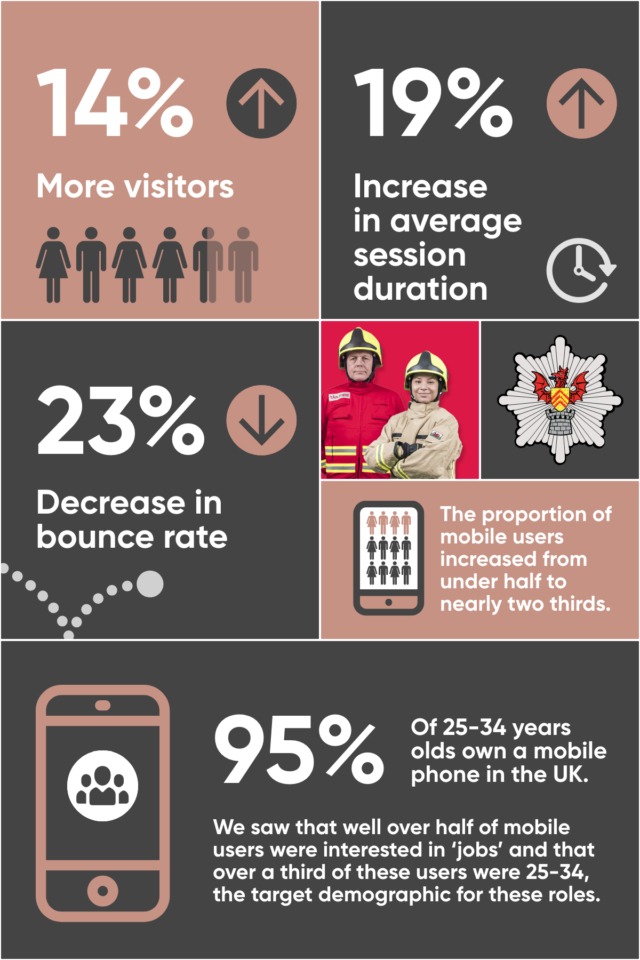 14%

More visitors

19%

Increase in average session duration

23%

Decrease in bounce rate

The proportion of mobile users increased from under half to nearly two thirds.

95%

Of 25-34 years olds own a mobile phone in the UK.

We saw that well over half of mobile users were interested in 'jobs' and that over a third of these users were 25-34, the target demographic for these roles.